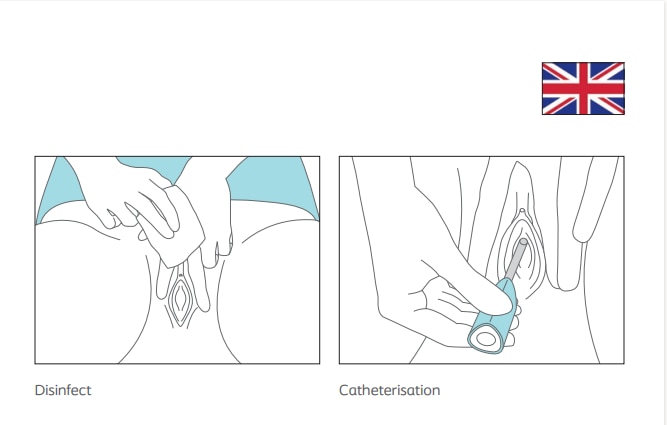 Disinfect

Catheterisation