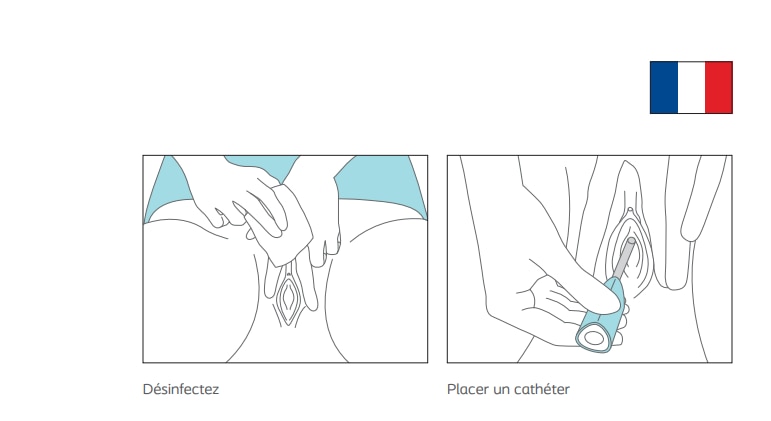 Désinfectez

Placer un cathéter