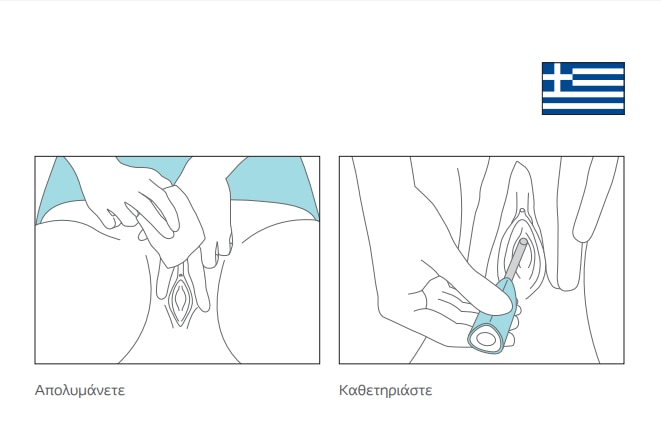 Απολυμάνετε

Καθετηριάστε