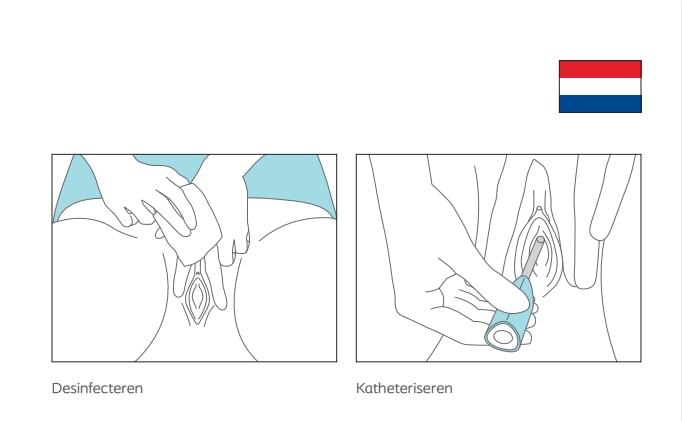 Desinfecteren

Katheteriseren