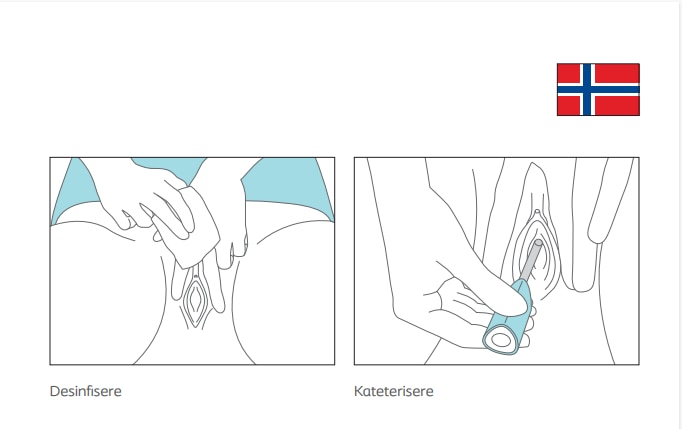 Desinfisere

Kateterisere