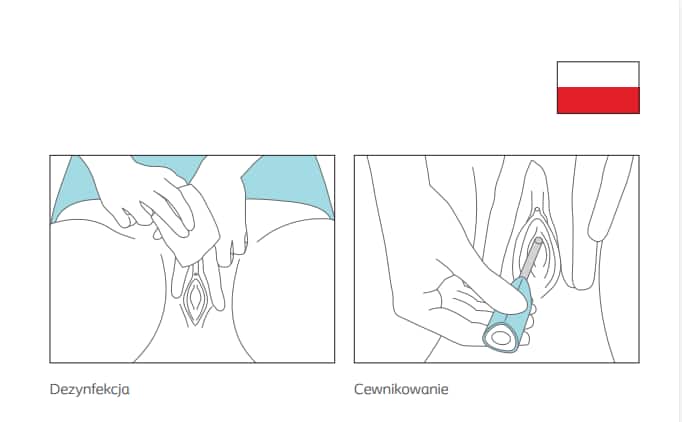 Dezynfekcja

Cewnikowanie