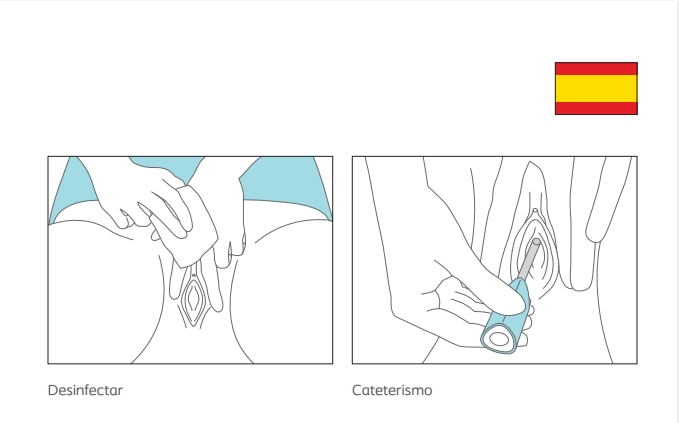 Desinfectar

Cateterismo